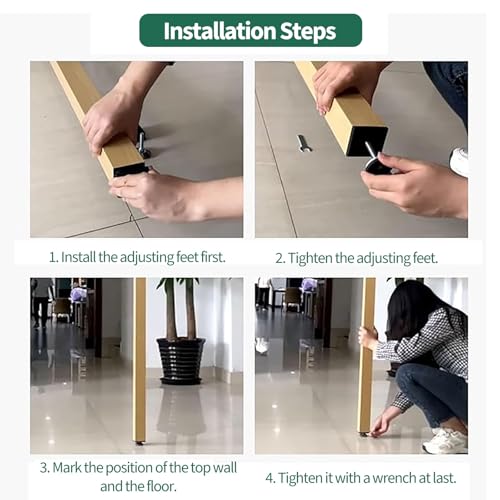 Installation Steps

1. Install the adjusting feet first.

2. Tighten the adjusting feet.

3. Mark the position of the top wall and the floor.

4. Tighten it with a wrench at last.